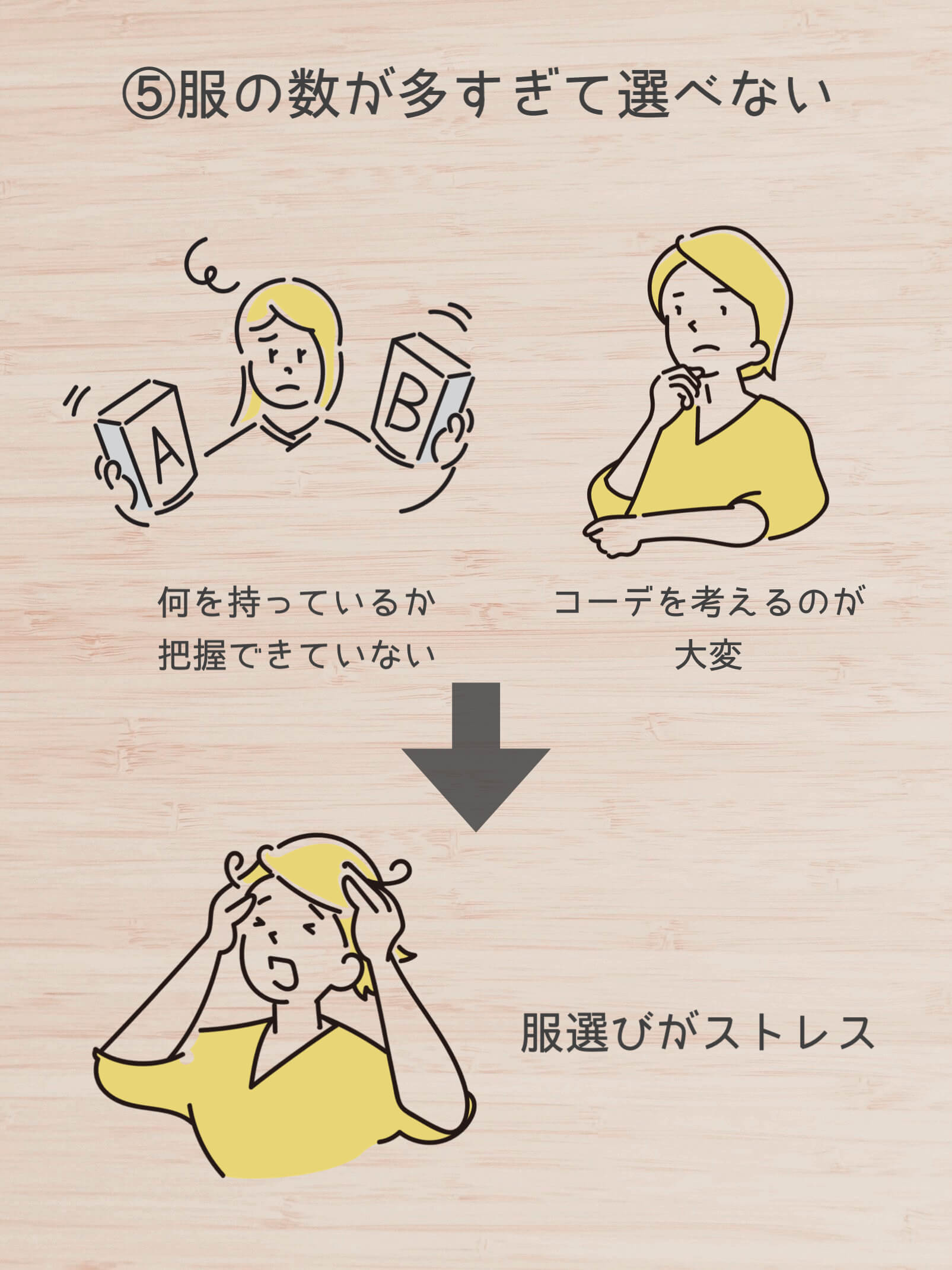 ⑤服の数が多すぎて選べない

A

B

何を持っているか
把握できていない

コーデを考えるのが
大変

服選びがストレス