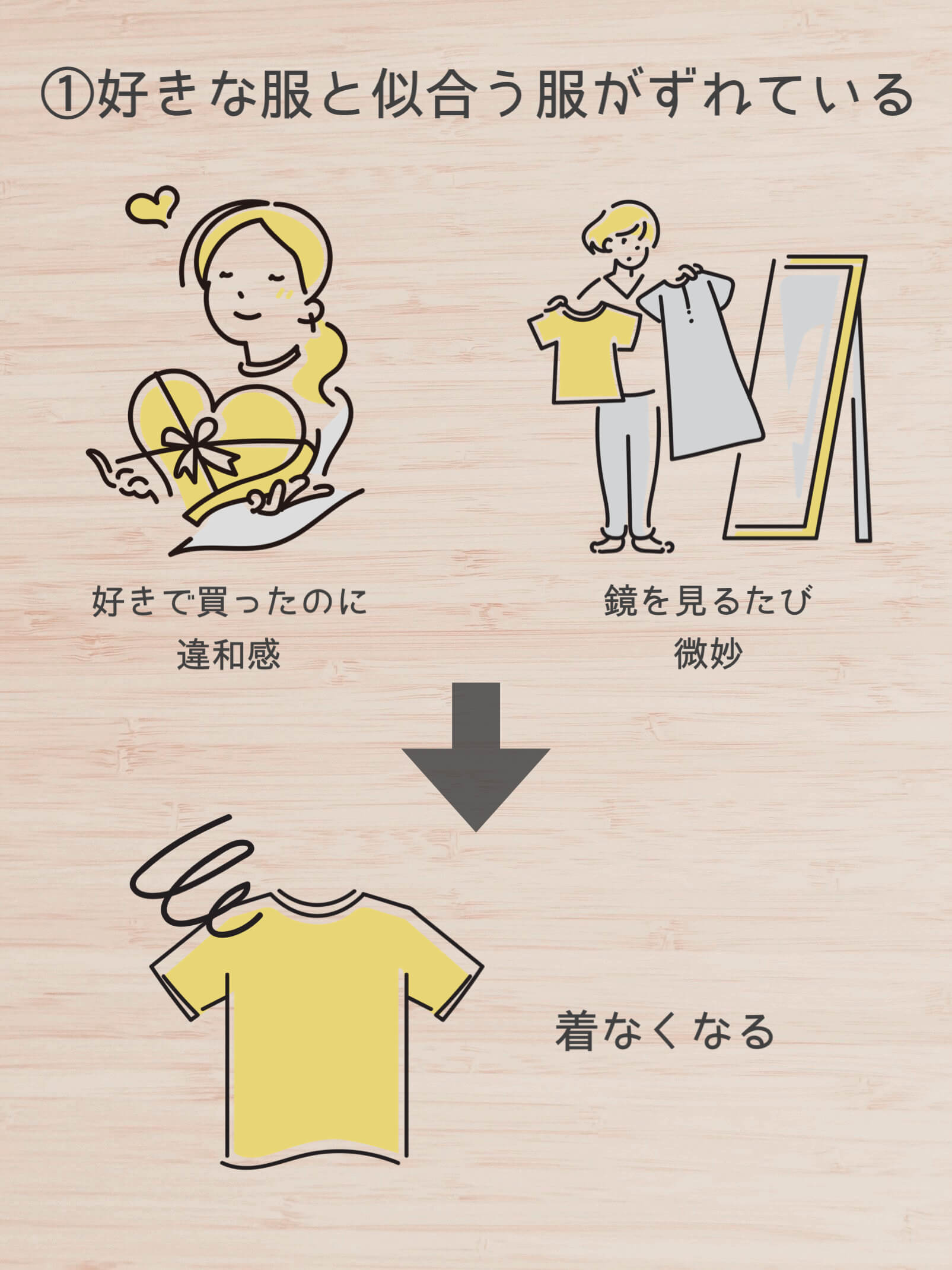 ①好きな服と似合う服がずれている

好きで買ったのに
違和感

鏡を見るたび
微妙

着なくなる