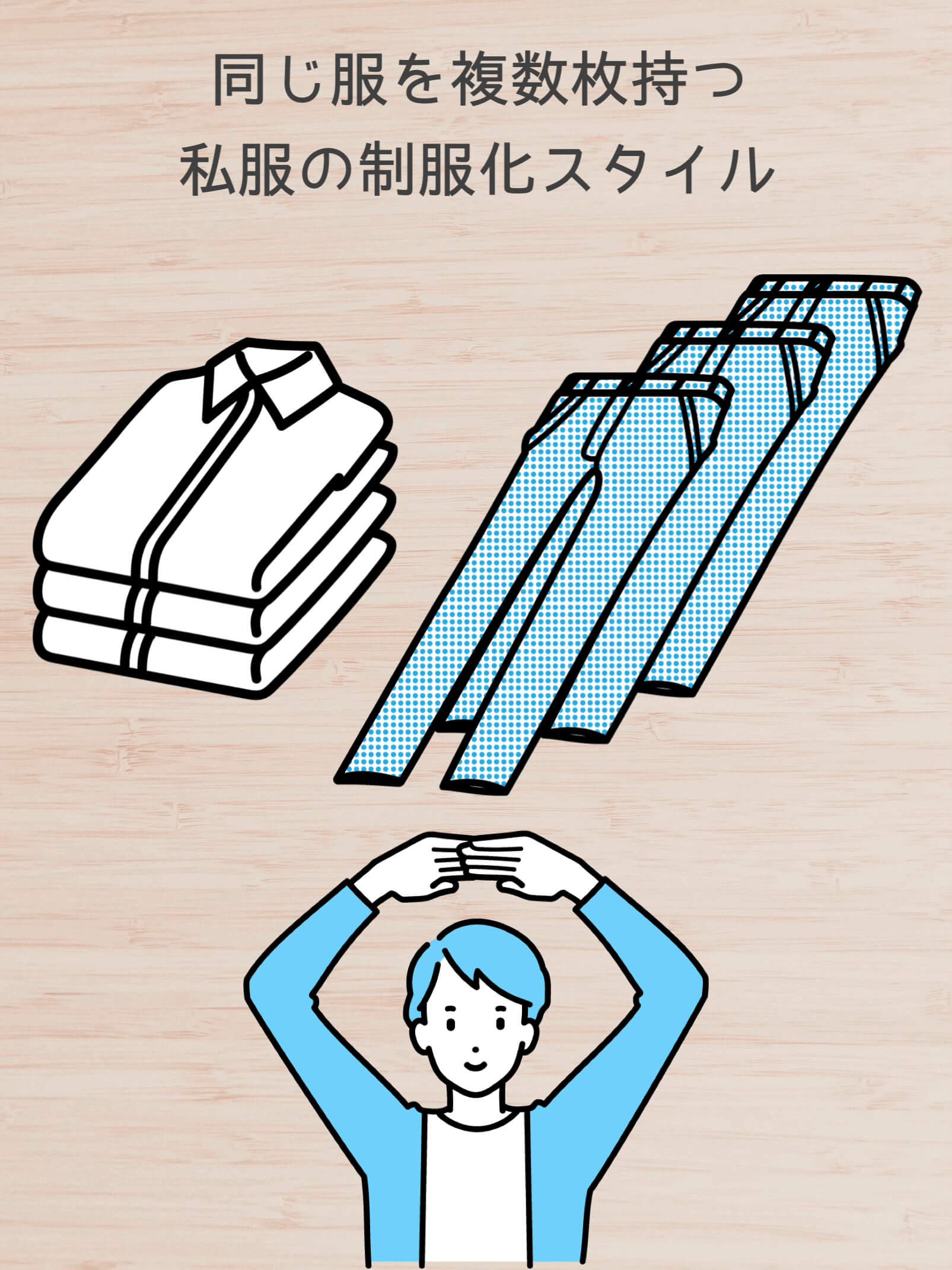 同じ服を複数枚持つ
私服の制服化スタイル