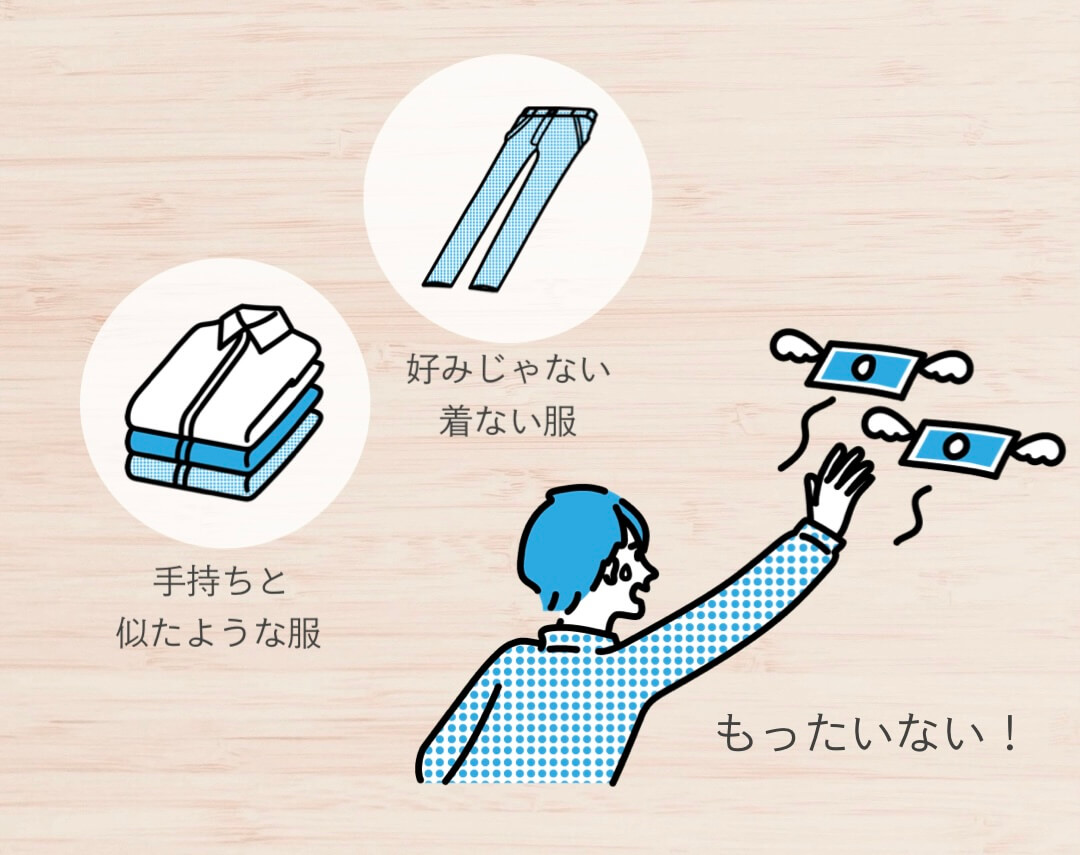 好みじゃない
着ない服

手持ちと
似たような服

もったいない！