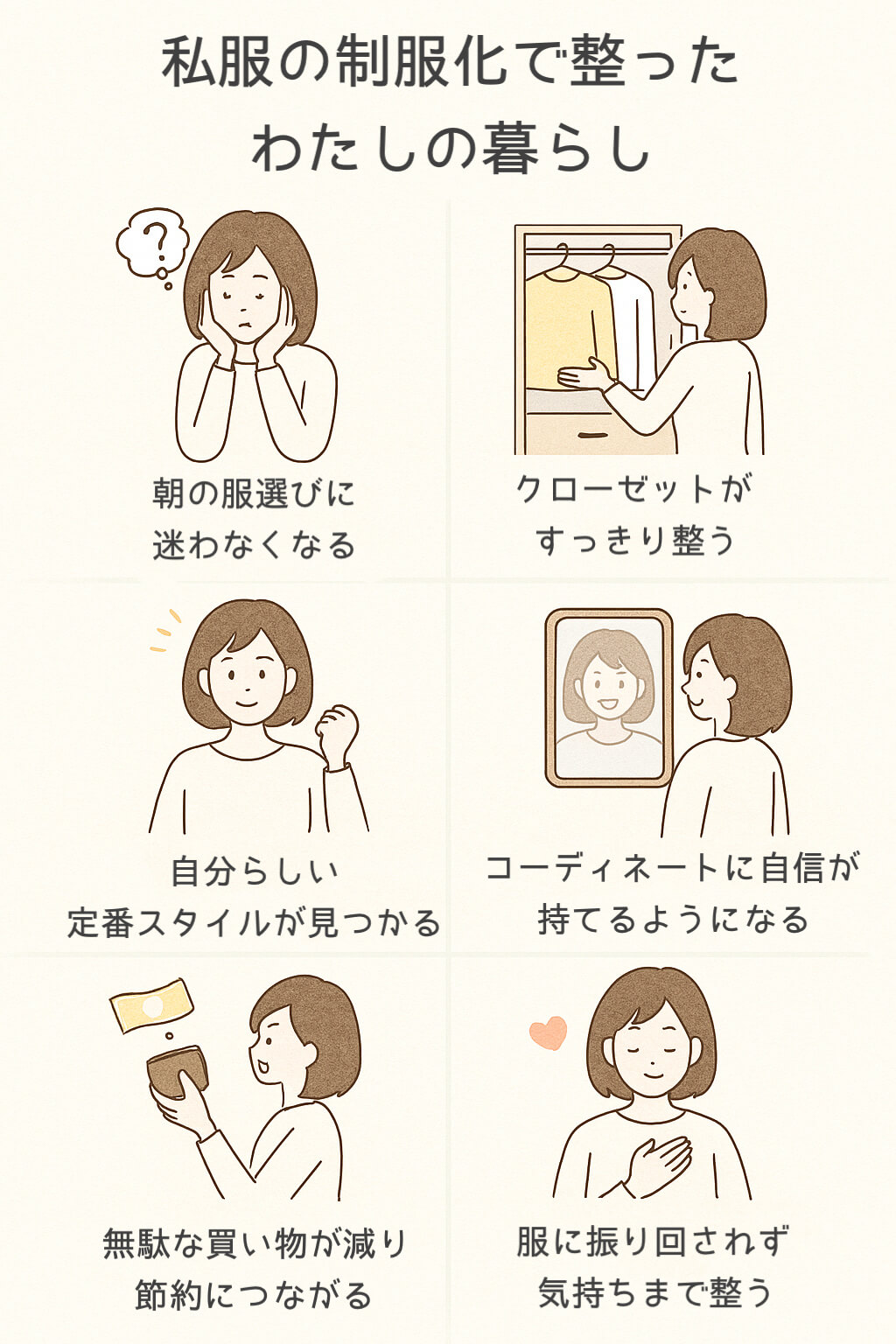 私服の制服化で整った
わたしの暮らし

?

朝の服選びに
迷わなくなる

クローゼットが
すっきり整う

自分らしい
定番スタイルが見つかる

コーディネートに自信が
持てるようになる

無駄な買い物が減り
節約につながる

服に振り回されず
気持ちまで整う