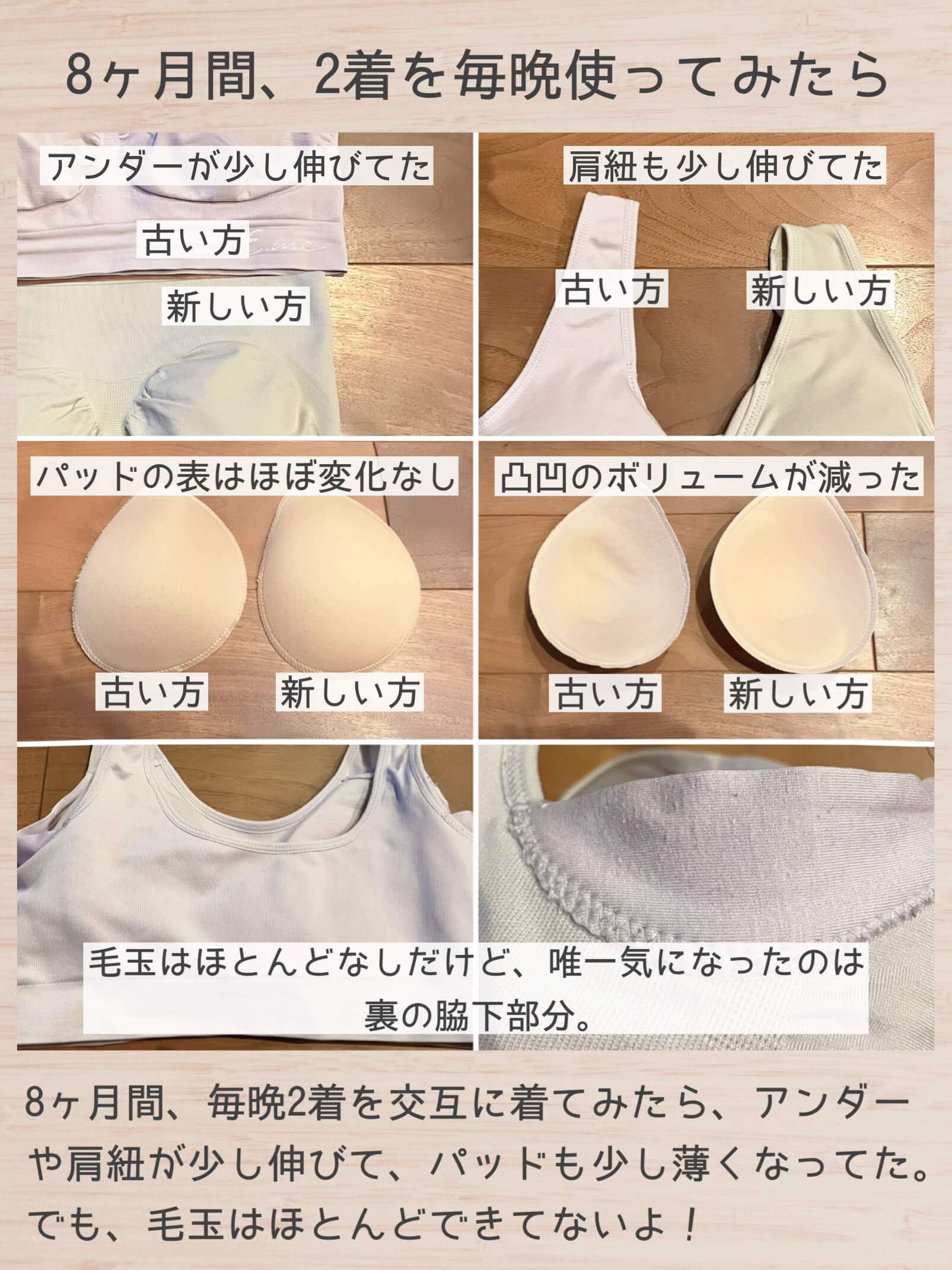 8ヶ月間、2着を毎晩使ってみたら

アンダーが少し伸びてた

古い方

新しい方

肩紐も少し伸びてた

古い方

新しい方

パッドの表はほぼ変化なし

古い方

新しい方

凸凹のボリュームが減った

古い方

新しい方

毛玉はほとんどなしだけど、唯一気になったのは裏の脇下部分。

8ヶ月間、毎晩2着を交互に着てみたら、アンダーや肩紐が少し伸びて、パッドも少し薄くなってた。でも、毛玉はほとんどできてないよ！